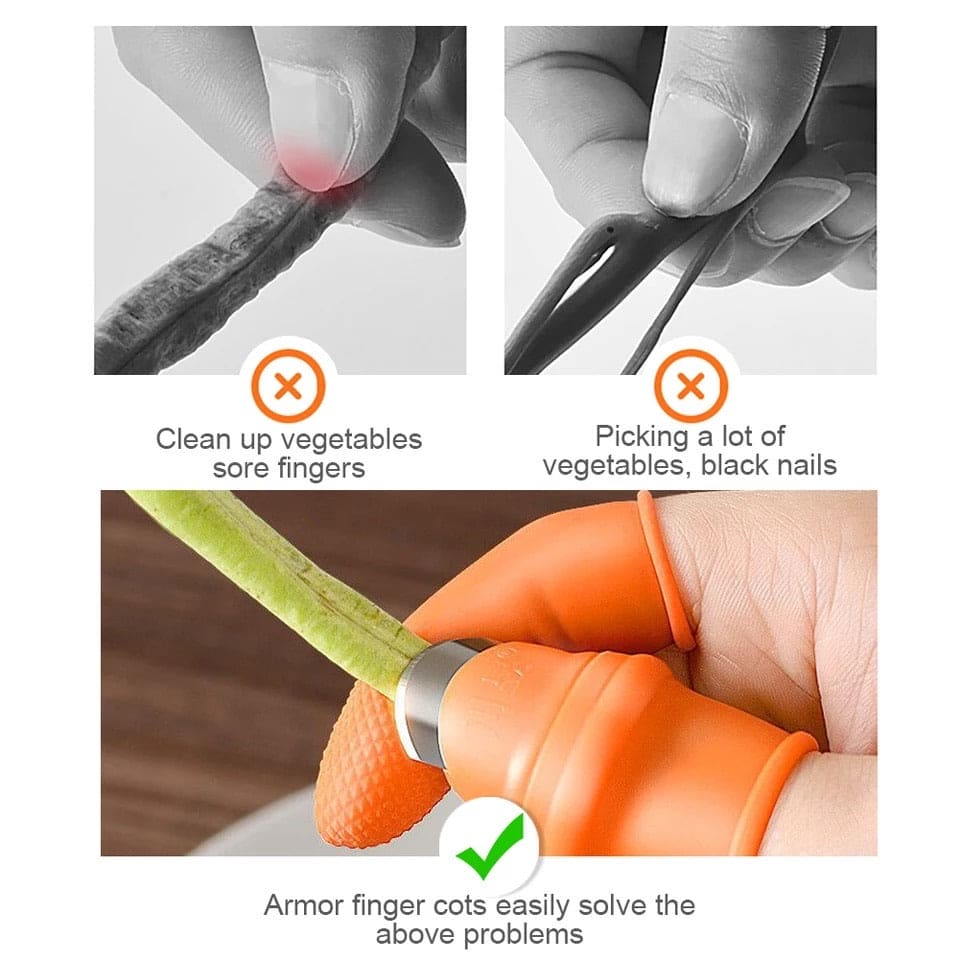 Clean up vegetables sore fingers

Picking a lot of vegetables, black nails

Armor finger cots easily solve the above problems